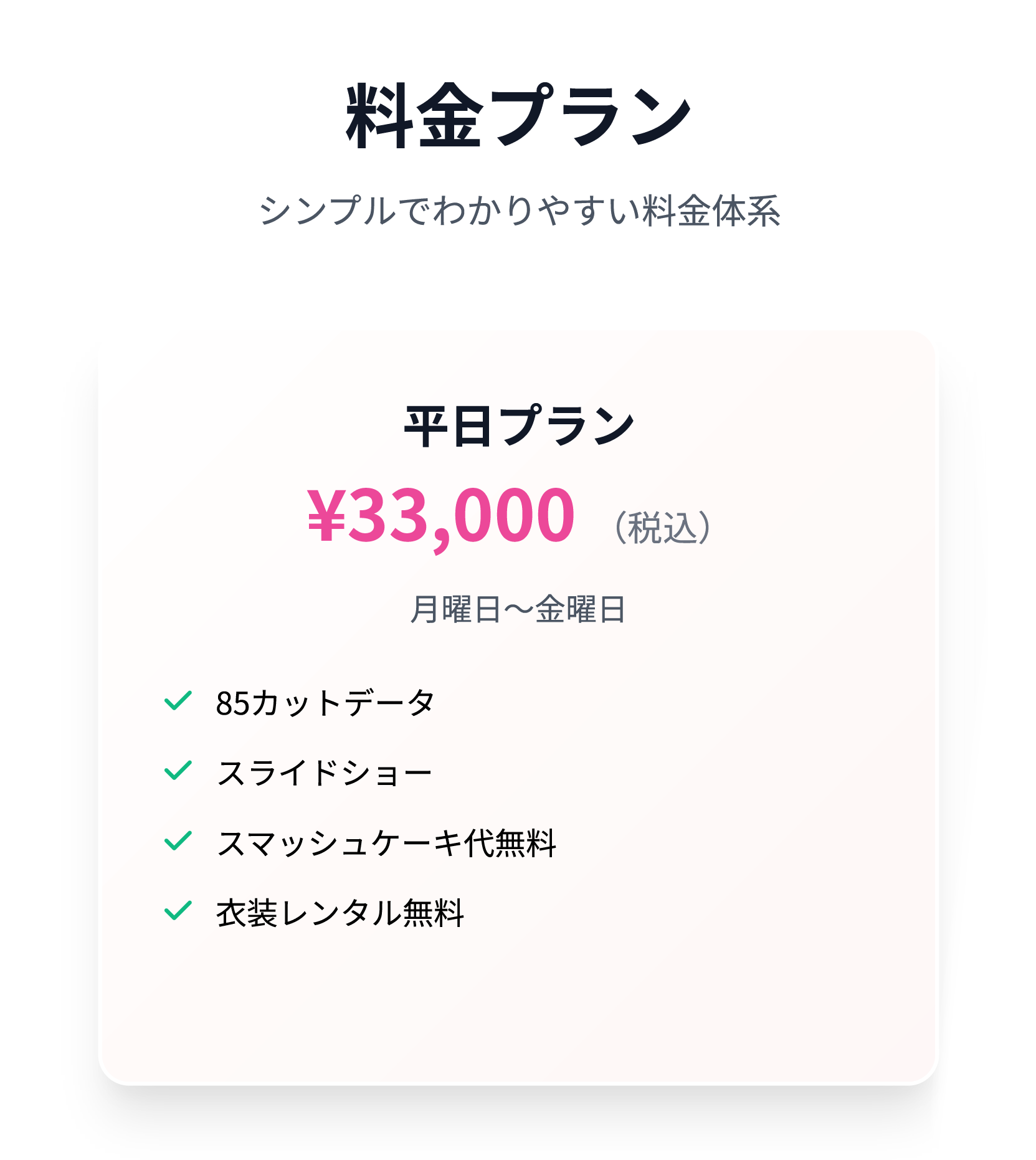 料金プラン

シンプルでわかりやすい料金体系

平日プラン

¥33,000 （税込）

月曜日〜金曜日

85カットデータ

スライドショー

スマッシュケーキ代無料

衣装レンタル無料